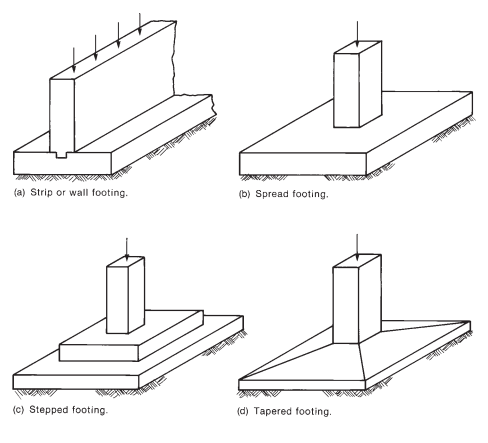 (a) Strip or wall footing.

(b) Spread footing.

(c) Stepped footing.

(d) Tapered footing.