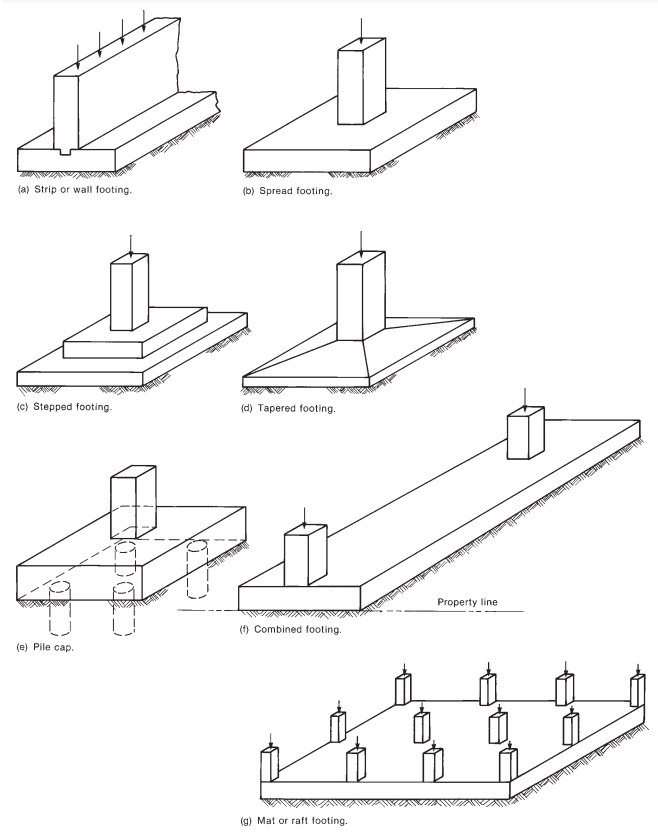 (a) Strip or wall footing.

(b) Spread footing.

(c) Stepped footing.

(d) Tapered footing.

(e) Pile cap.

Property line

(f) Combined footing.

(g) Mat or raft footing.